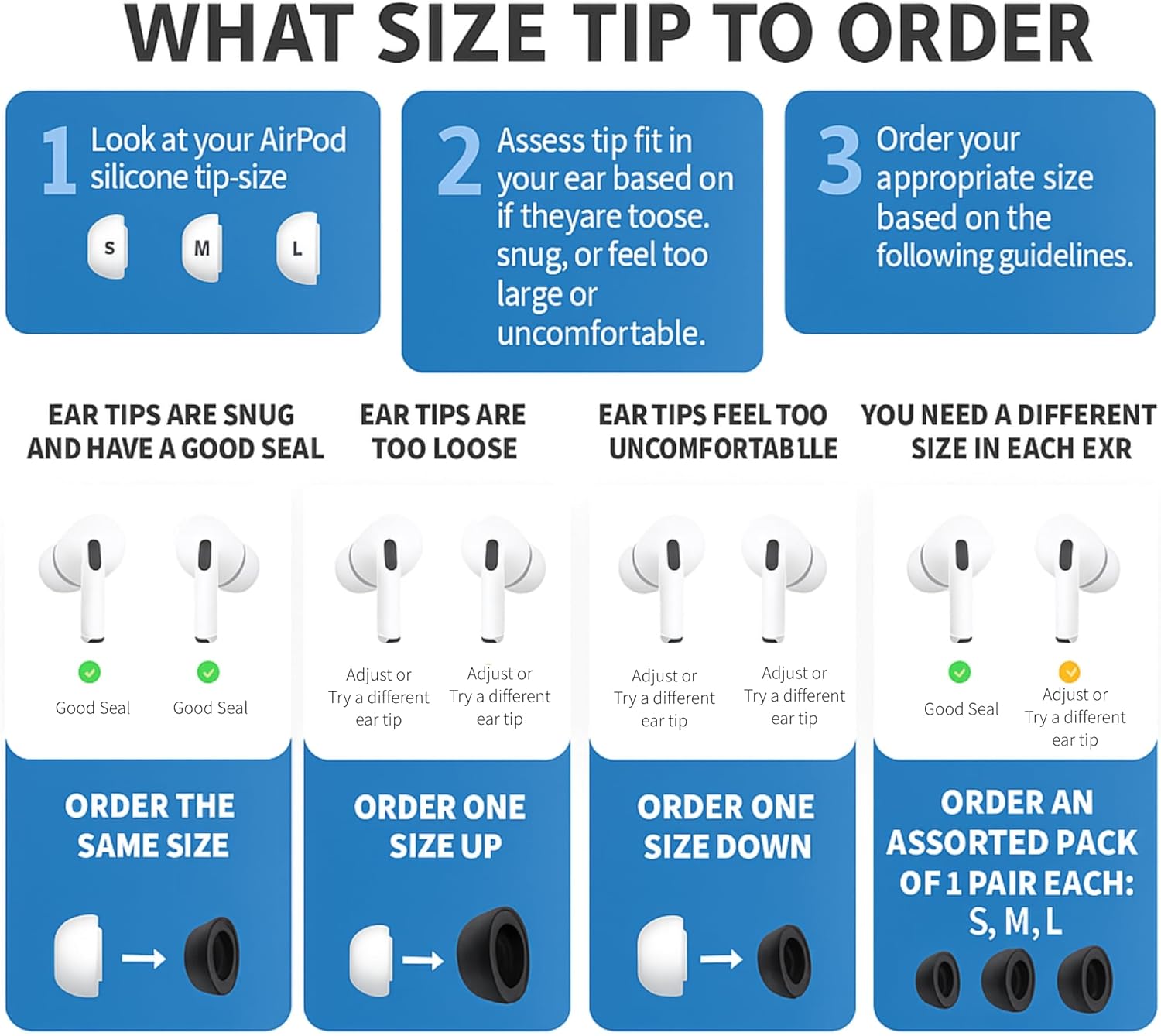 WHAT SIZE TIP TO ORDER

1 Look at your AirPod silicone tip-size

S M L

2 Assess tip fit in your ear based on if theyare toose. snug, or feel too large or uncomfortable.

3 Order your appropriate size based on the following guidelines.

EAR TIPS ARE SNUG AND HAVE A GOOD SEAL

Good Seal

Good Seal

ORDER THE SAME SIZE

EAR TIPS ARE TOO LOOSE

Adjust or Try a different ear tip

Adjust or Try a different ear tip

ORDER ONE SIZE UP

EAR TIPS FEEL TOO UNCOMFORTABLLE

Adjust or Try a different ear tip

Adjust or Try a different ear tip

ORDER ONE SIZE DOWN

YOU NEED A DIFFERENT SIZE IN EACH EXR

Good Seal

Adjust or Try a different ear tip

ORDER AN ASSORTED PACK OF 1 PAIR EACH: S, M, L